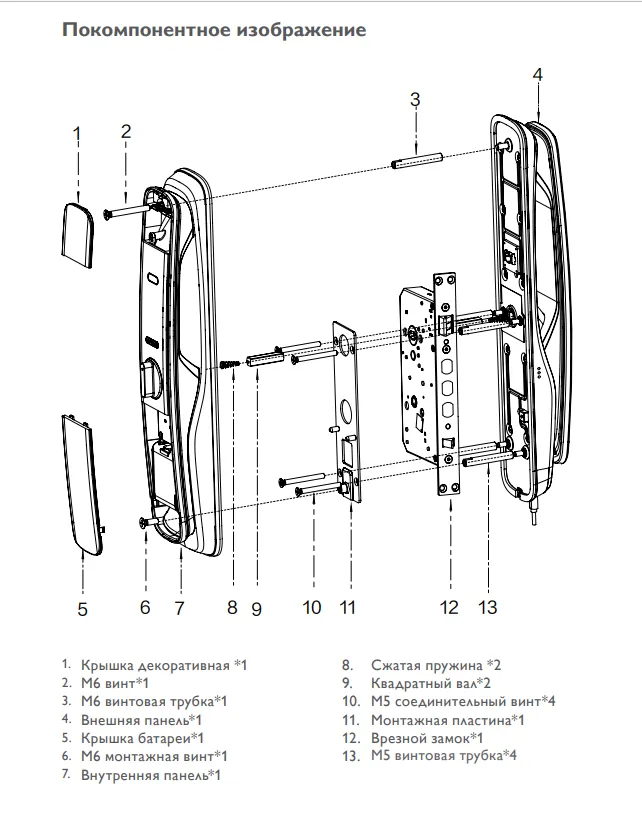 Покомпонентное изображение

1
2
3
4
5
6
7
8
9
10
11
12
13

1. Крышка декоративная *1
2. М6 винт*1
3. М6 винтовая трубка*1
4. Внешняя панель*1
5. Крышка батареи*1
6. М6 монтажная винт*1
7. Внутренняя панель*1

8. Сжатая пружина *2
9. Квадратный вал*2
10. М5 соединительный винт*4
11. Монтажная пластина*1
12. Врезной замок*1
13. М5 винтовая трубка*4