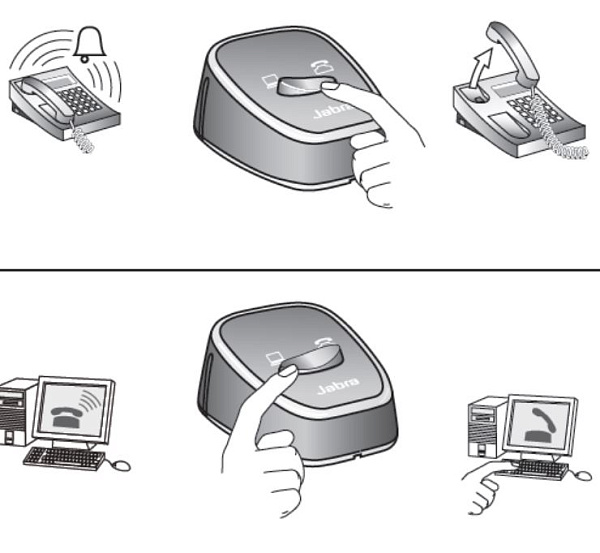 Jabra

Jabra