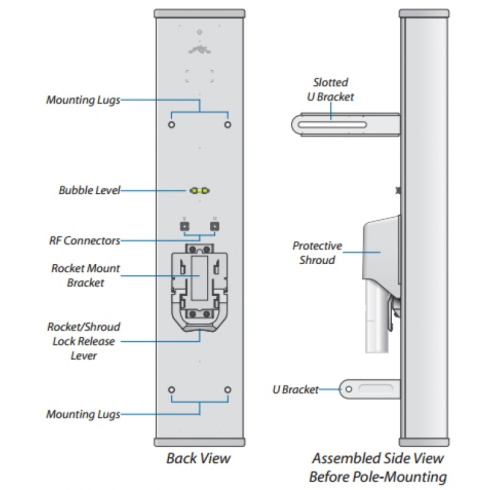 Mounting Lugs

Bubble Level

RF Connectors

Rocket Mount Bracket

Rocket/Shroud Lock Release Lever

Mounting Lugs

Back View

Slotted U Bracket

Protective Shroud

U Bracket

Assembled Side View Before Pole-Mounting