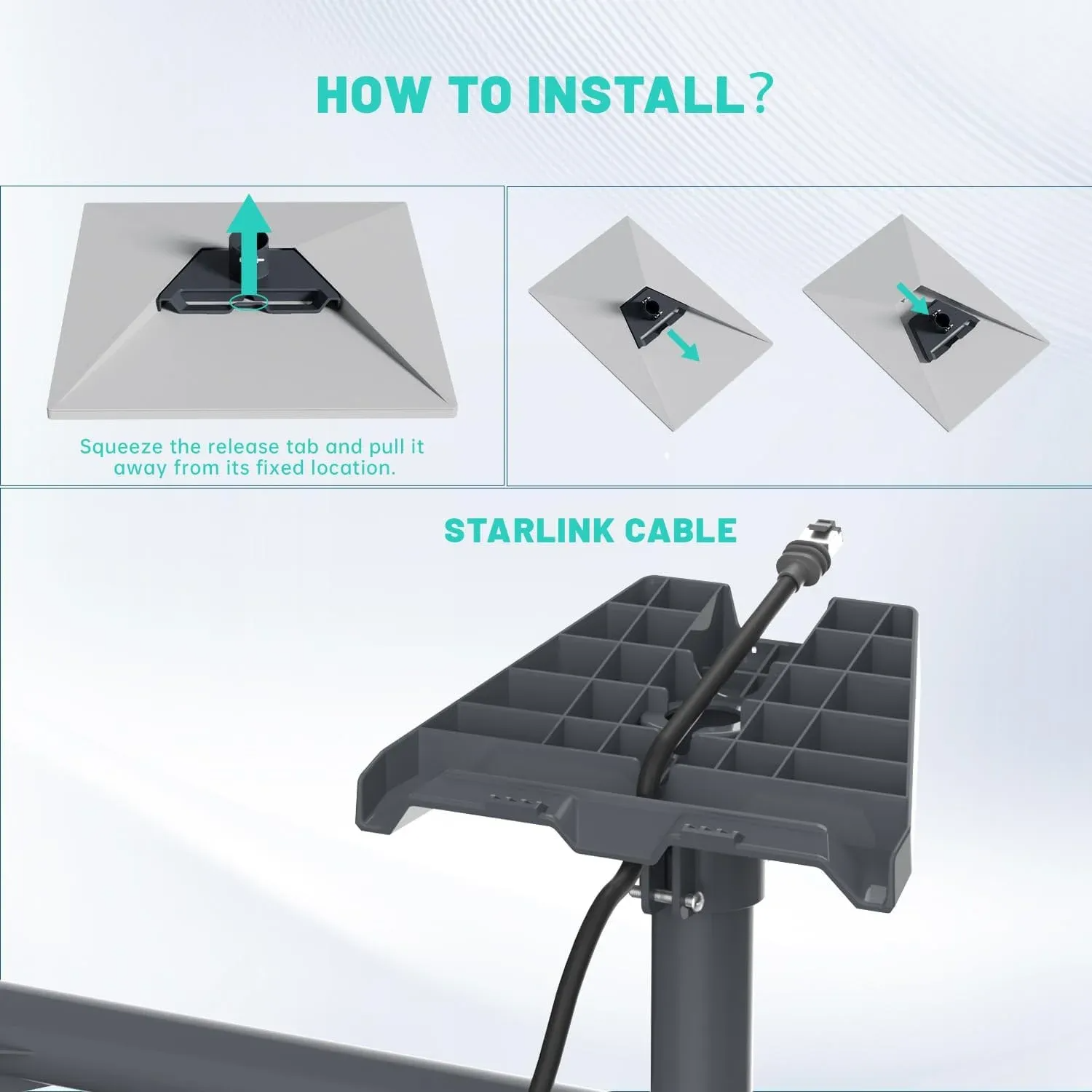 HOW TO INSTALL?

Squeeze the release tab and pull it away from its fixed location.

STARLINK CABLE