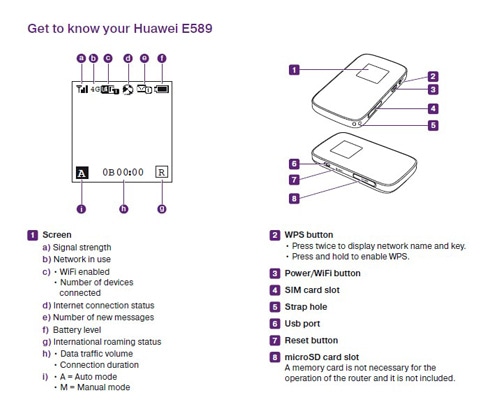 Get to know your Huawei E589

a b c d e f

4G

A 0B 00:00 R

i h g

1 2 3 4 5 6 7 8

1 Screen
a) Signal strength
b) Network in use
c) • WiFi enabled
• Number of devices connected
d) Internet connection status
e) Number of new messages
f) Battery level
g) International roaming status
h) • Data traffic volume
• Connection duration
i) • A = Auto mode
• M = Manual mode

2 WPS button
• Press twice to display network name and key.
• Press and hold to enable WPS.

3 Power/WiFi button

4 SIM card slot

5 Strap hole

6 Usb port

7 Reset button

8 microSD card slot
A memory card is not necessary for the operation of the router and it is not included.