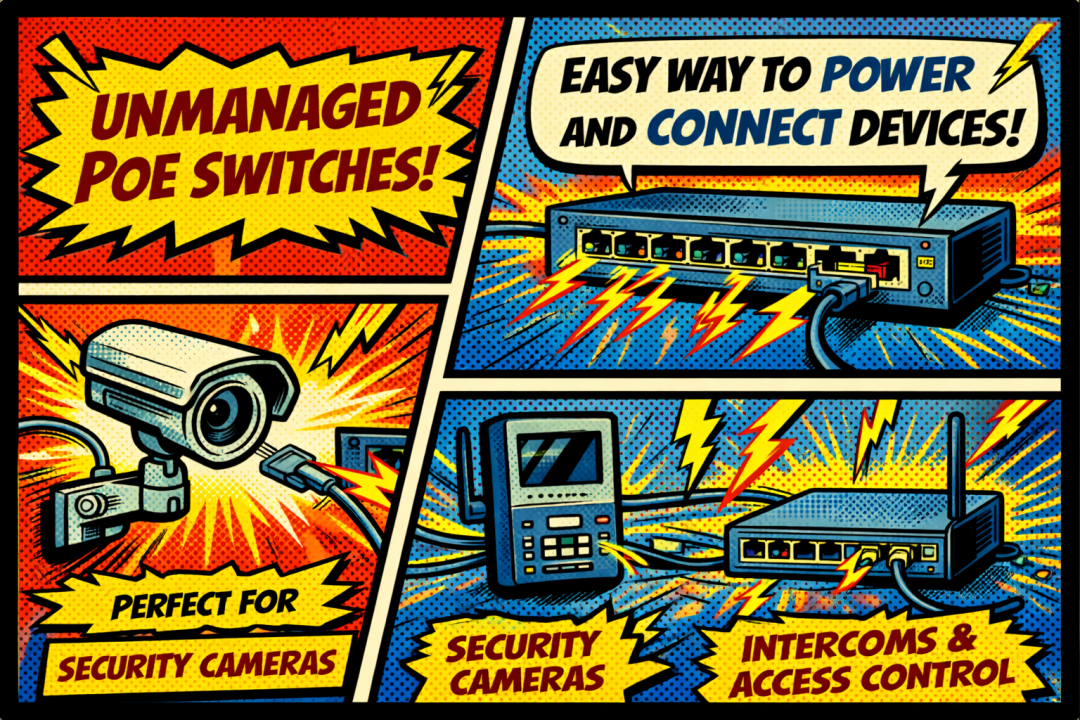 UNMANAGED POE SWITCHES!

EASY WAY TO POWER AND CONNECT DEVICES!

PERFECT FOR

SECURITY CAMERAS

SECURITY CAMERAS

INTERCOMS & ACCESS CONTROL